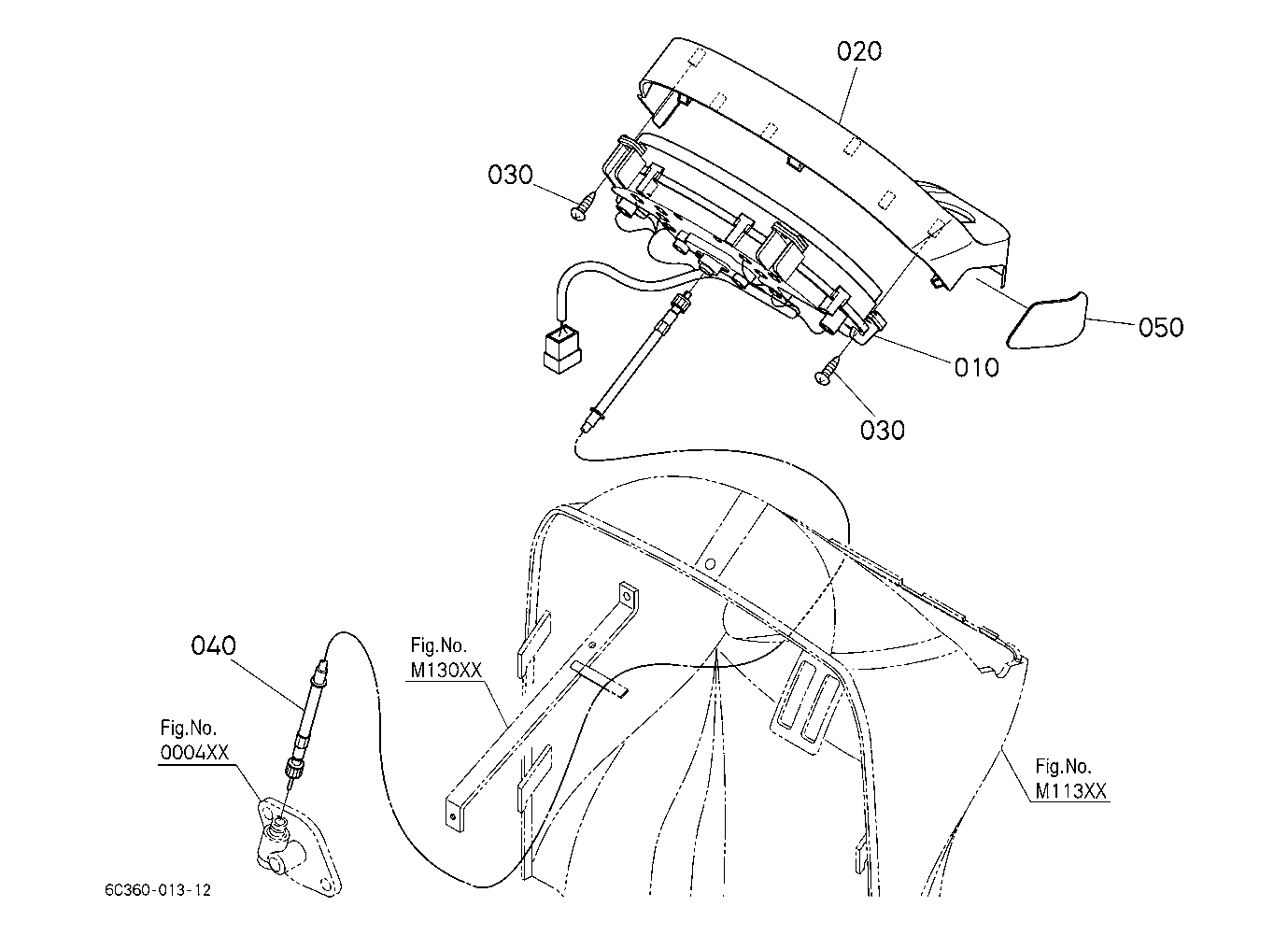 020

030

050

010

030

040

Fig.No.
M130XX

Fig.No.
0004XX

Fig.No.
M113XX

6C360-013-12